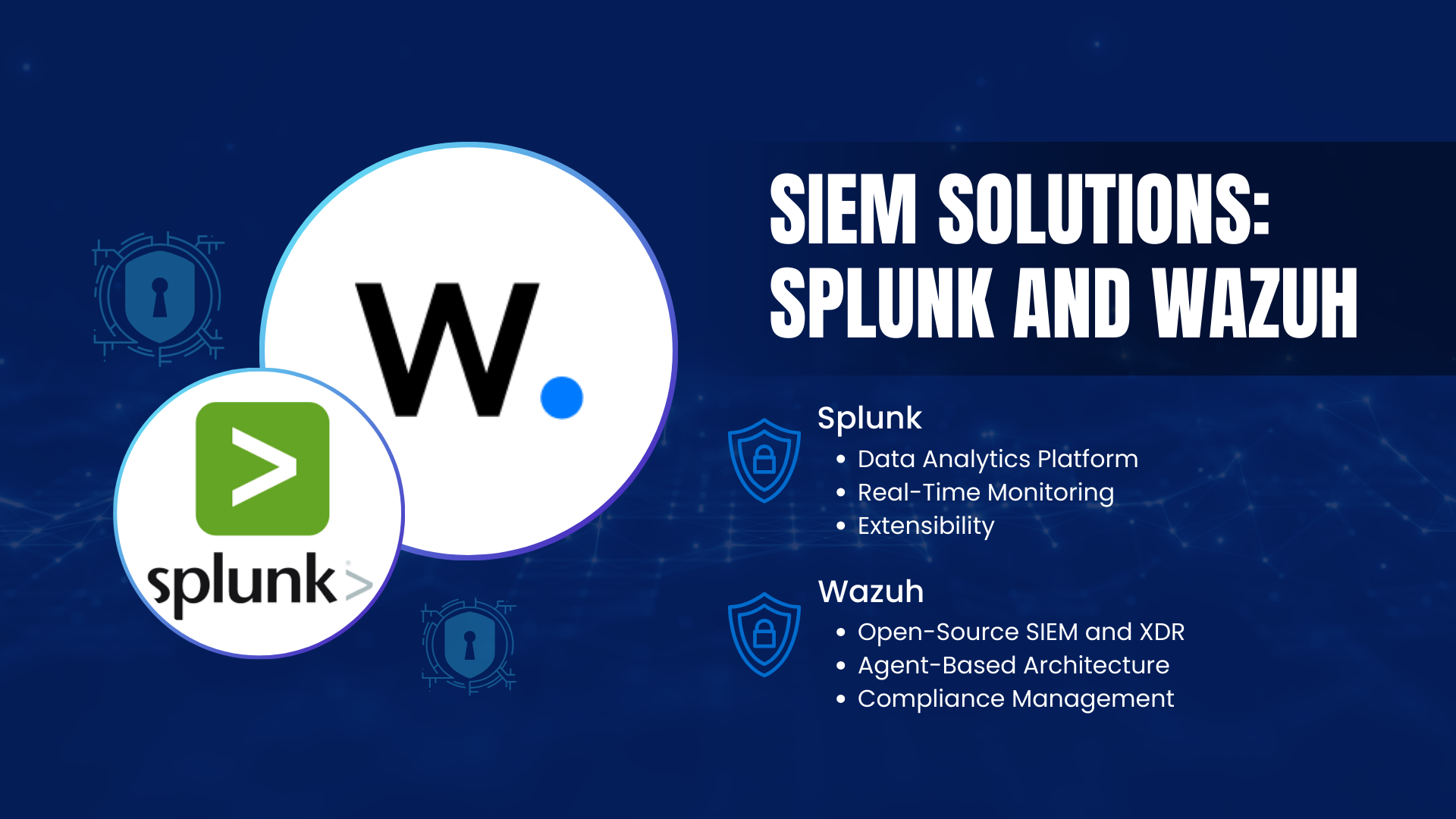 W.

splunk>

SIEM SOLUTIONS:
SPLUNK AND WAZUH

Splunk
• Data Analytics Platform
• Real-Time Monitoring
• Extensibility

Wazuh
• Open-Source SIEM and XDR
• Agent-Based Architecture
• Compliance Management